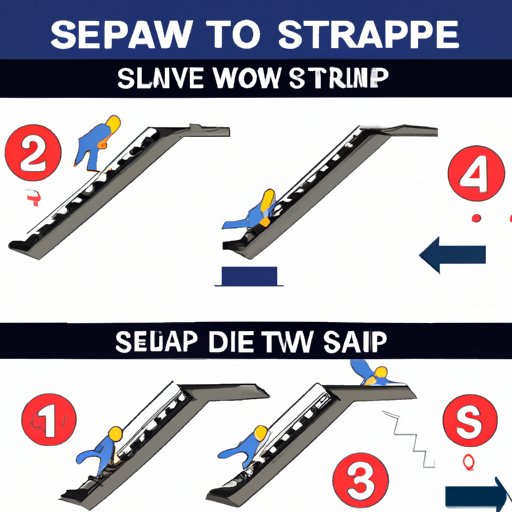 SEPAW TO STRAPPE

SLNVE WOW STRINP

2

4

SEUAP DIE TW SAIP

1

S

3